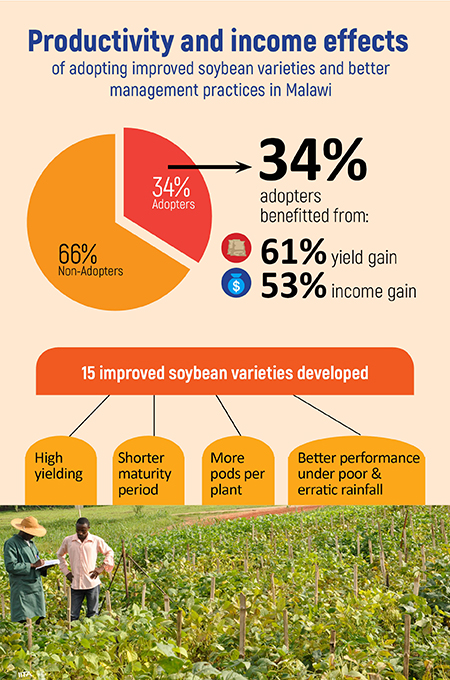 Productivity and income effects
of adopting improved soybean varieties and better management practices in Malawi

34%
Adopters

66%
Non-Adopters

34%
adopters benefitted from:

61% yield gain

53% income gain

15 improved soybean varieties developed

High yielding

Shorter maturity period

More pods per plant

Better performance under poor & erratic rainfall

IITA