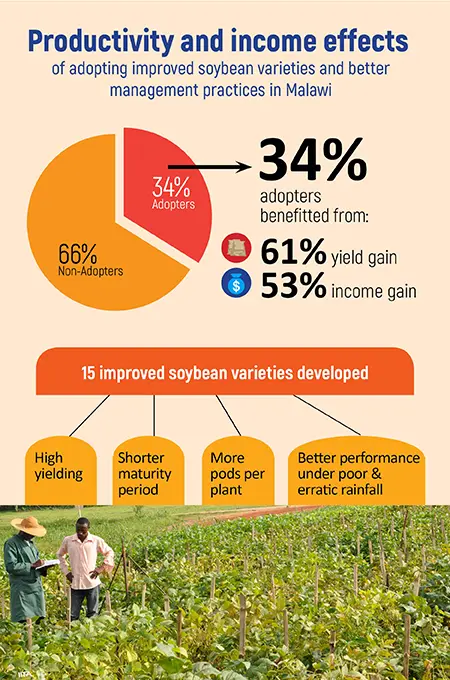 Productivity and income effects
of adopting improved soybean varieties and better management practices in Malawi

34%
Adopters

66%
Non-Adopters

34%
adopters benefitted from:

61% yield gain

53% income gain

15 improved soybean varieties developed

High yielding

Shorter maturity period

More pods per plant

Better performance under poor & erratic rainfall